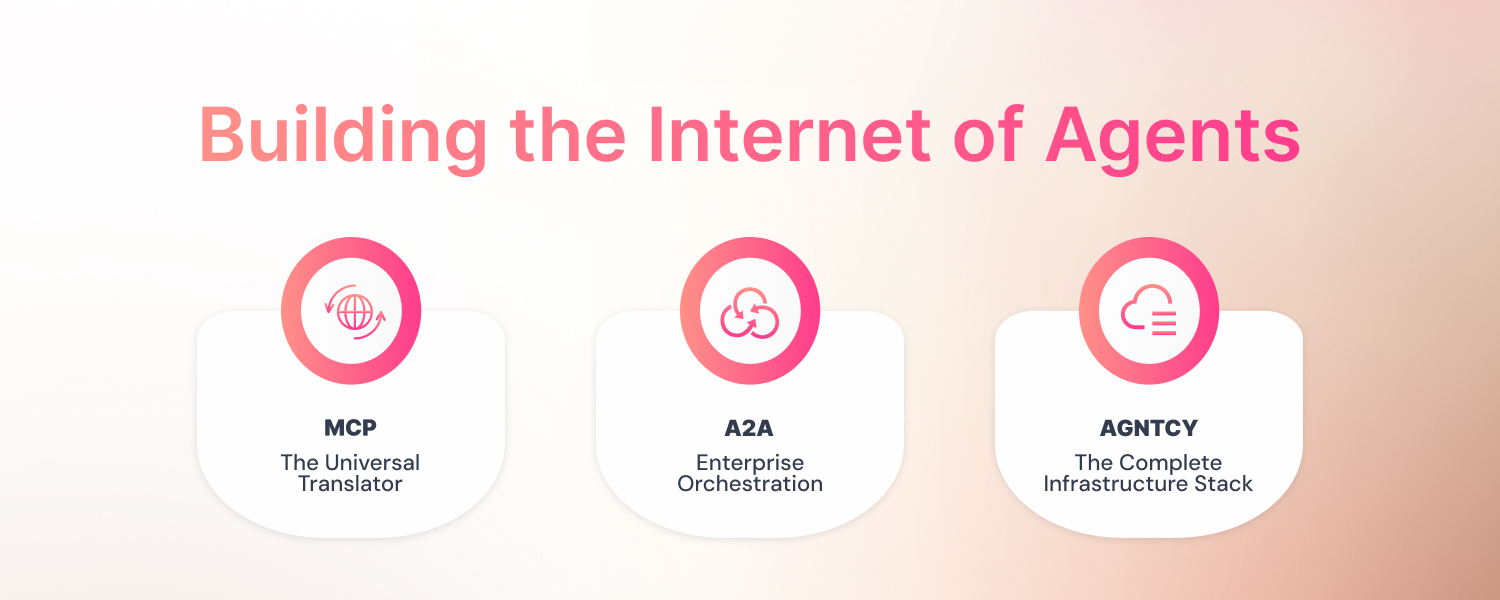 Building the Internet of Agents

MCP
The Universal Translator

A2A
Enterprise Orchestration

AGNTCY
The Complete Infrastructure Stack